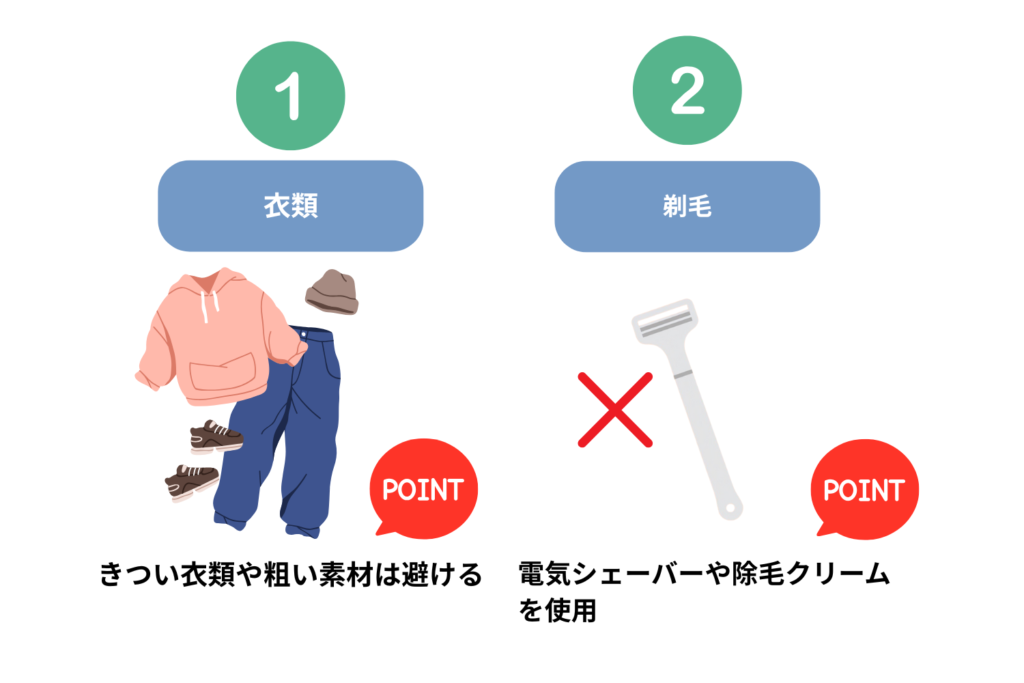 1

衣類

POINT

きつい衣類や粗い素材は避ける

2

剃毛

POINT

電気シェーバーや除毛クリームを使用