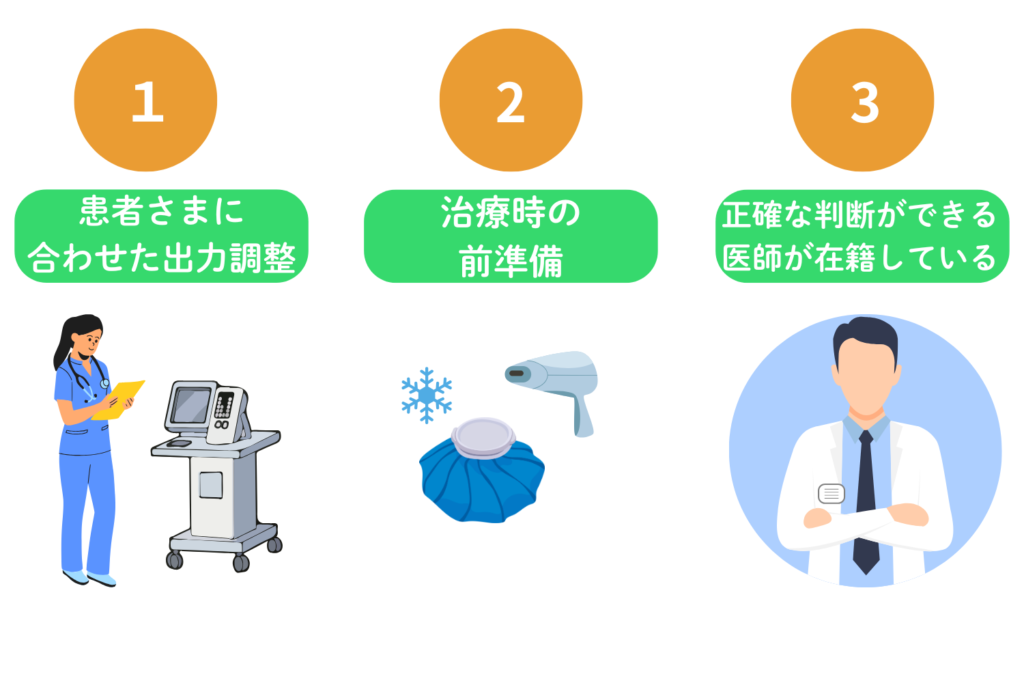 1

患者さまに
合わせた出力調整

2

治療時の
前準備

3

正確な判断ができる
医師が在籍している