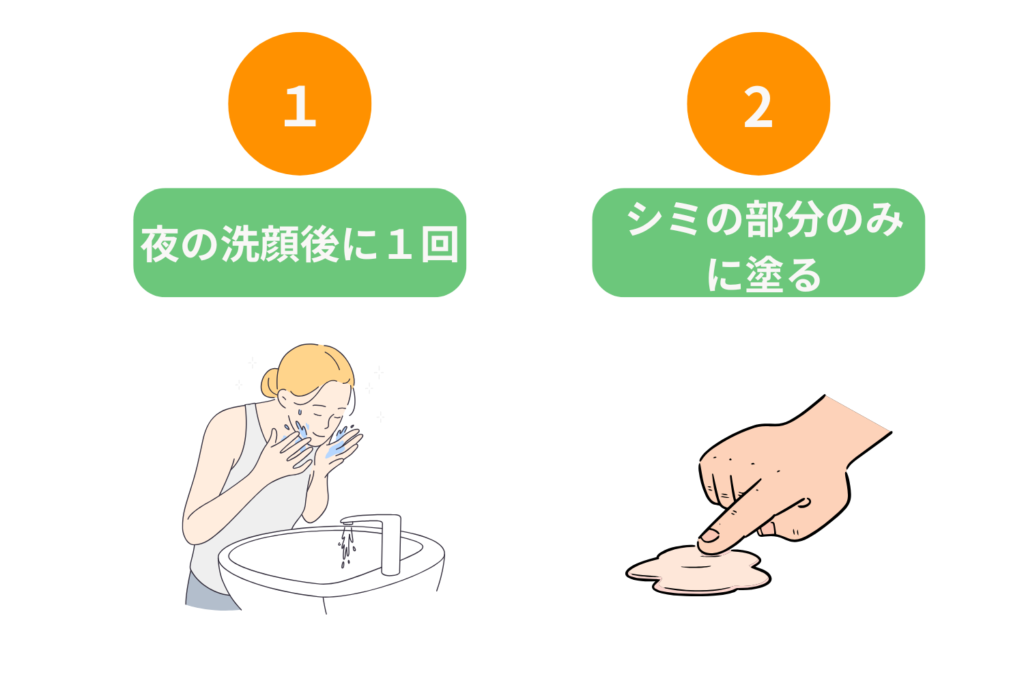 1

夜の洗顔後に１回

2

シミの部分のみに塗る